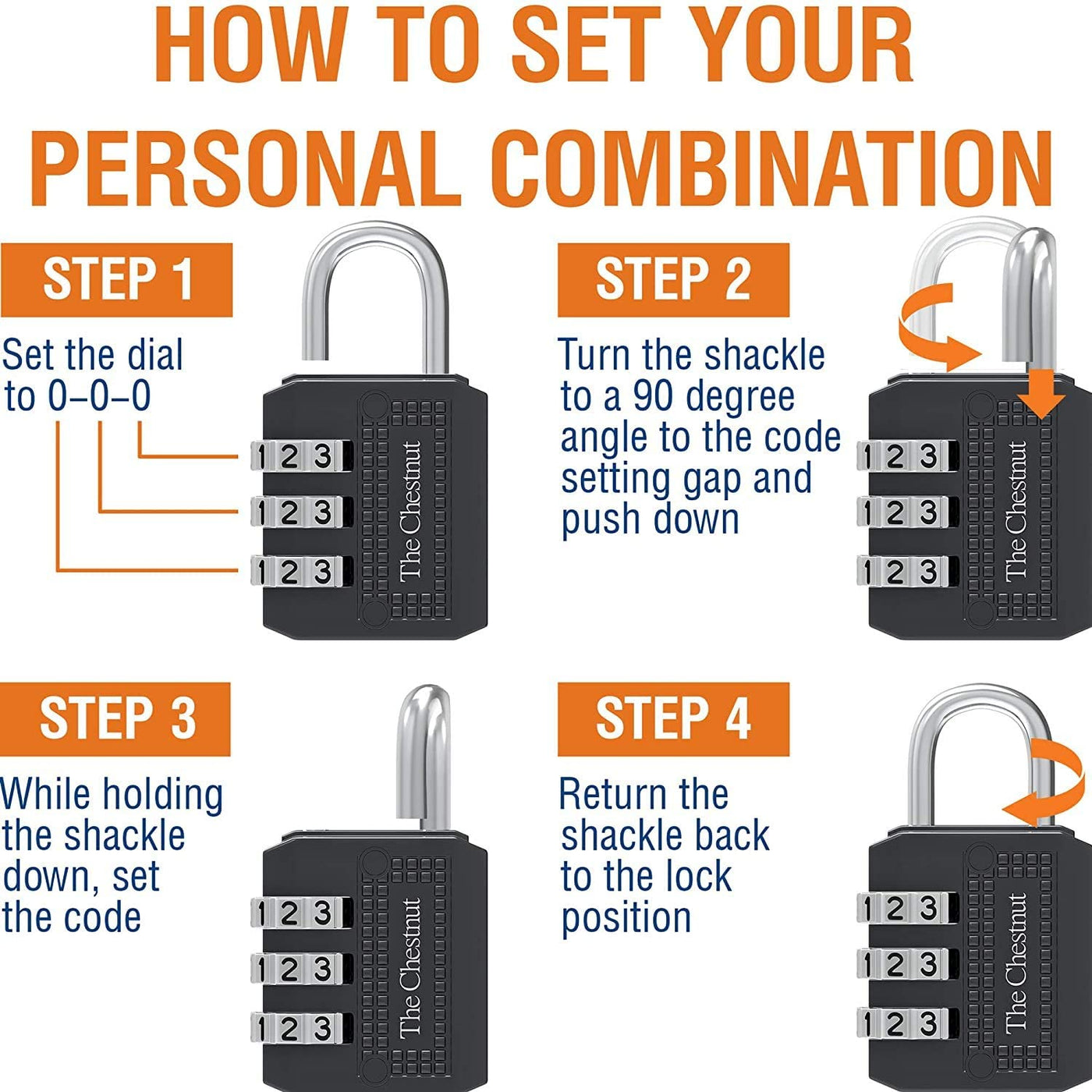 HOW TO SET YOUR PERSONAL COMBINATION

STEP 1

Set the dial to 0–0–0

1 2 3
1 2 3
1 2 3
The Chestnut

STEP 2

Turn the shackle to a 90 degree angle to the code setting gap and push down

1 2 3
1 2 3
1 2 3
The Chestnut

STEP 3

While holding the shackle down, set the code

1 2 3
1 2 3
1 2 3
The Chestnut

STEP 4

Return the shackle back to the lock position

1 2 3
1 2 3
1 2 3
The Chestnut